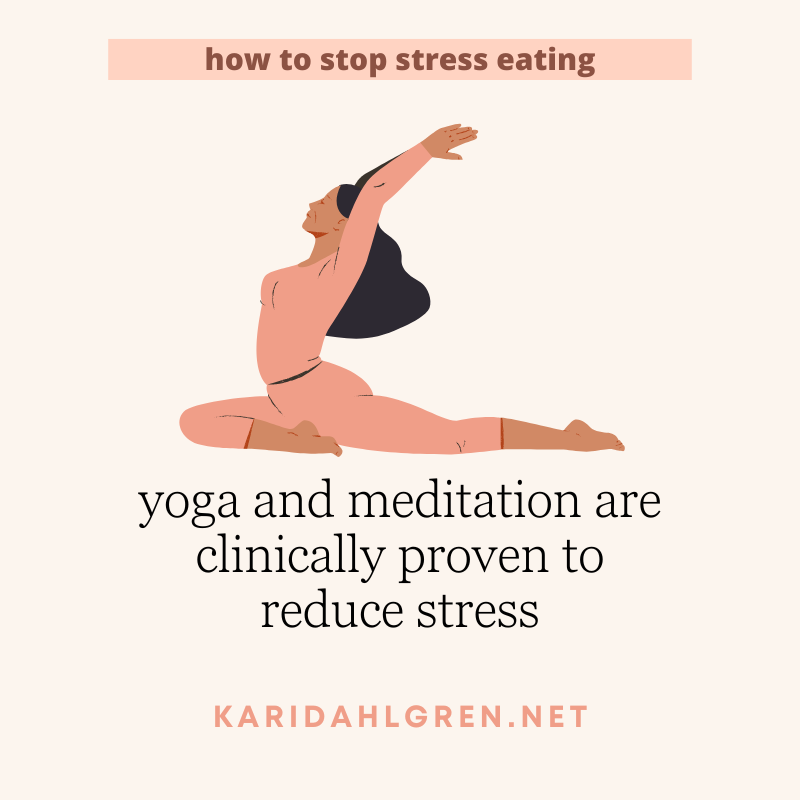 how to stop stress eating

yoga and meditation are clinically proven to reduce stress

KARIDAHLGREN.NET