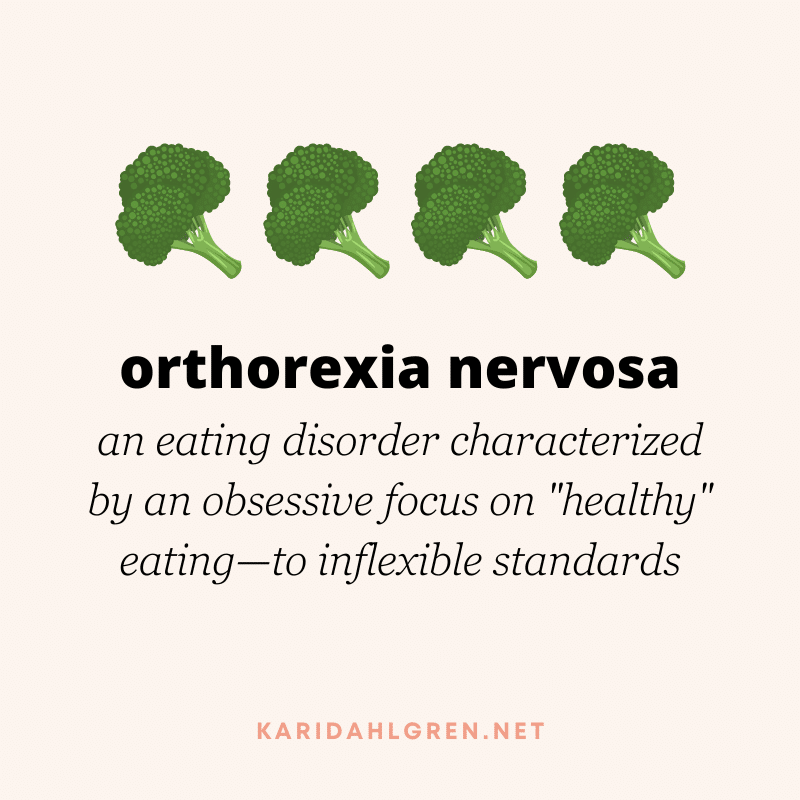 orthorexia nervosa

an eating disorder characterized by an obsessive focus on "healthy" eating—to inflexible standards

KARIDAHLGREN.NET