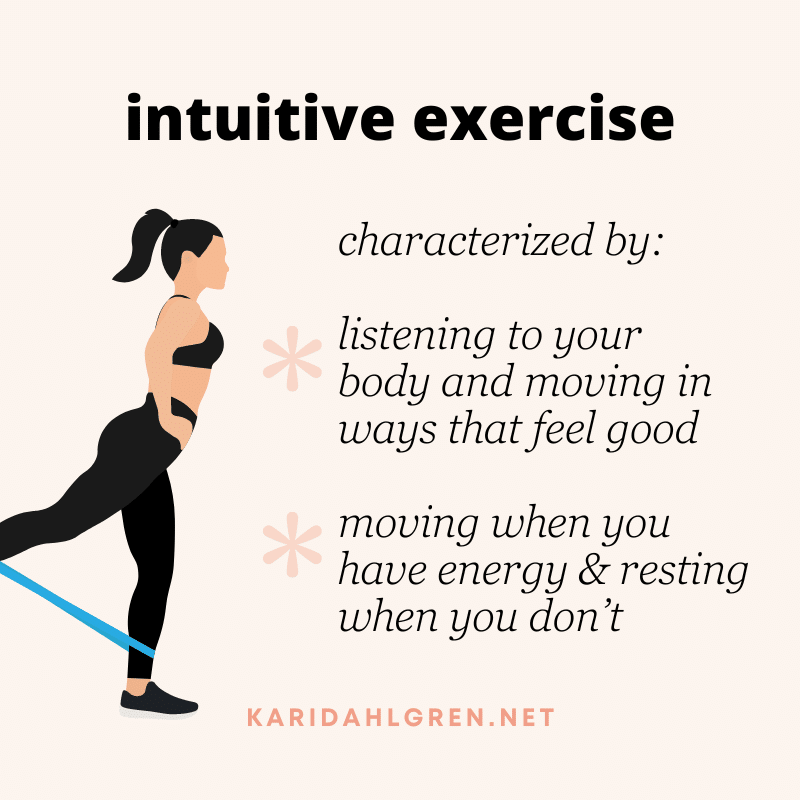 intuitive exercise

characterized by:

* listening to your body and moving in ways that feel good

* moving when you have energy & resting when you don't

KARIDAHLGREN.NET