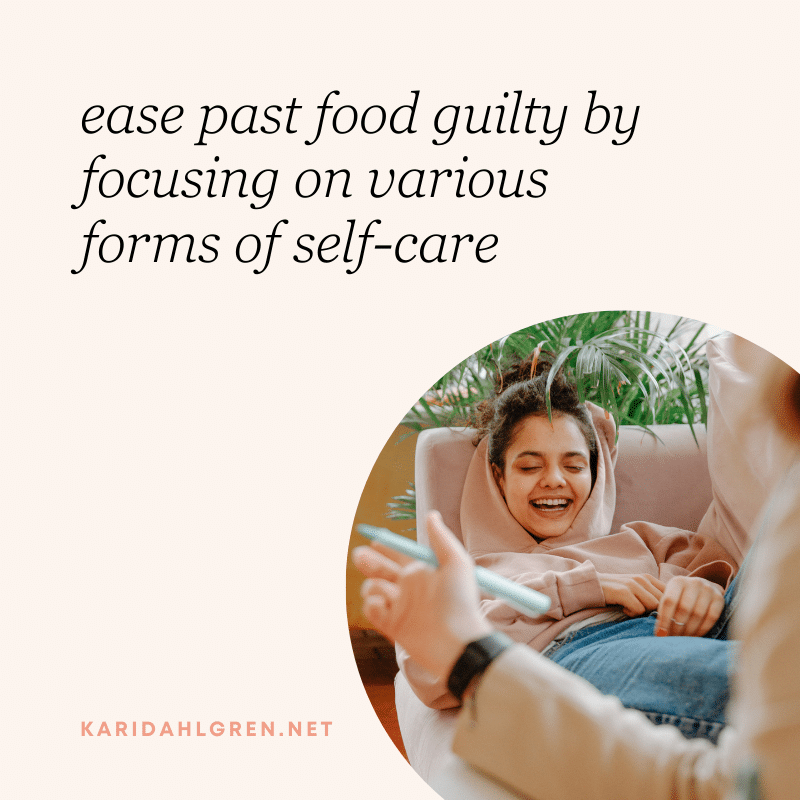 ease past food guilty by focusing on various forms of self-care

KARIDAHLGREN.NET