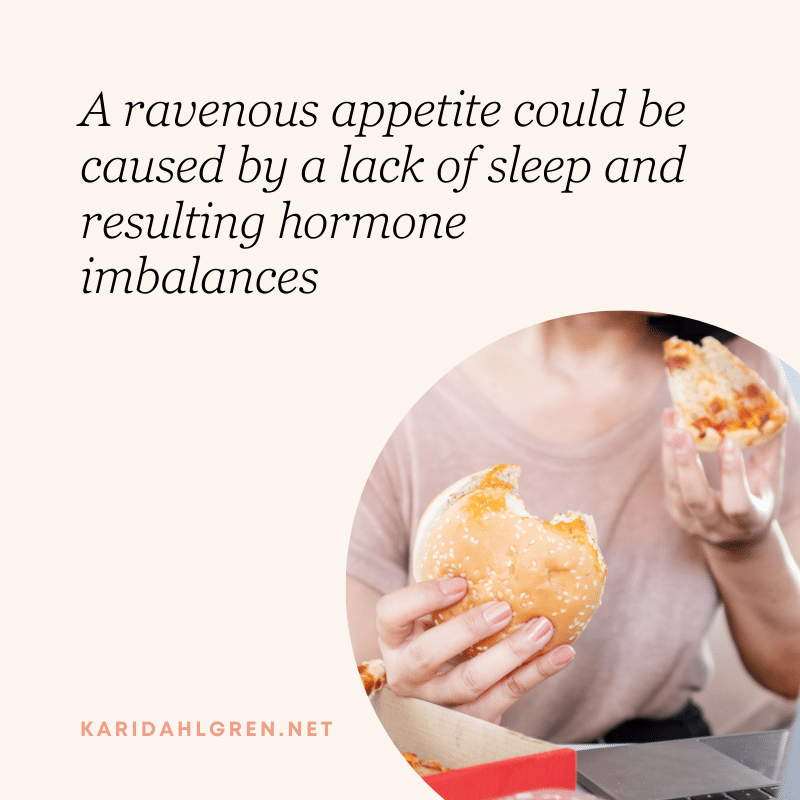 A ravenous appetite could be caused by a lack of sleep and resulting hormone imbalances

KARIDAHLGREN.NET