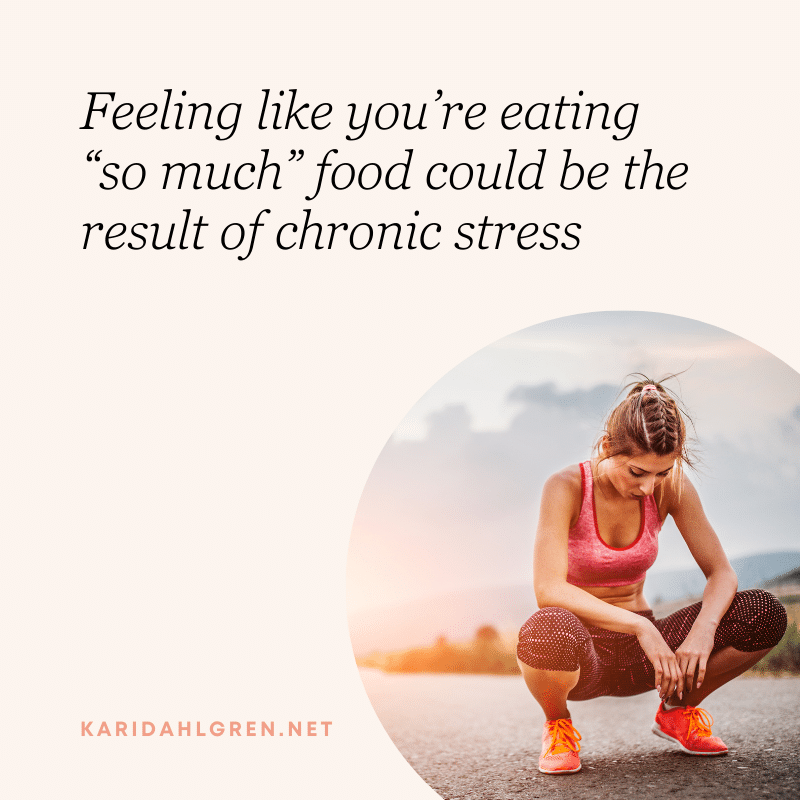 Feeling like you’re eating “so much” food could be the result of chronic stress

KARIDAHLGREN.NET