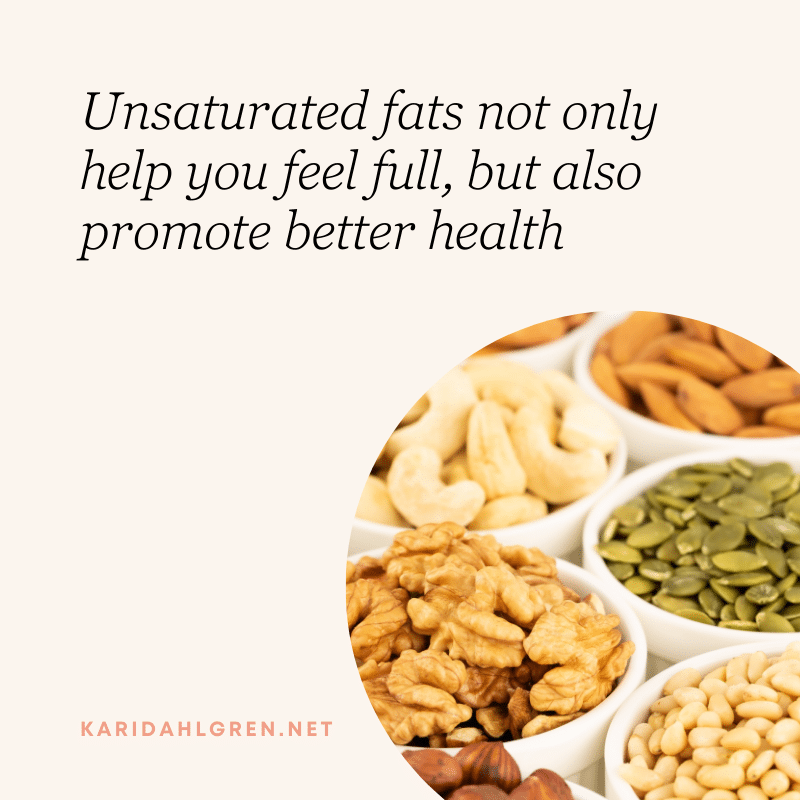 Unsaturated fats not only help you feel full, but also promote better health

KARIDAHLGREN.NET