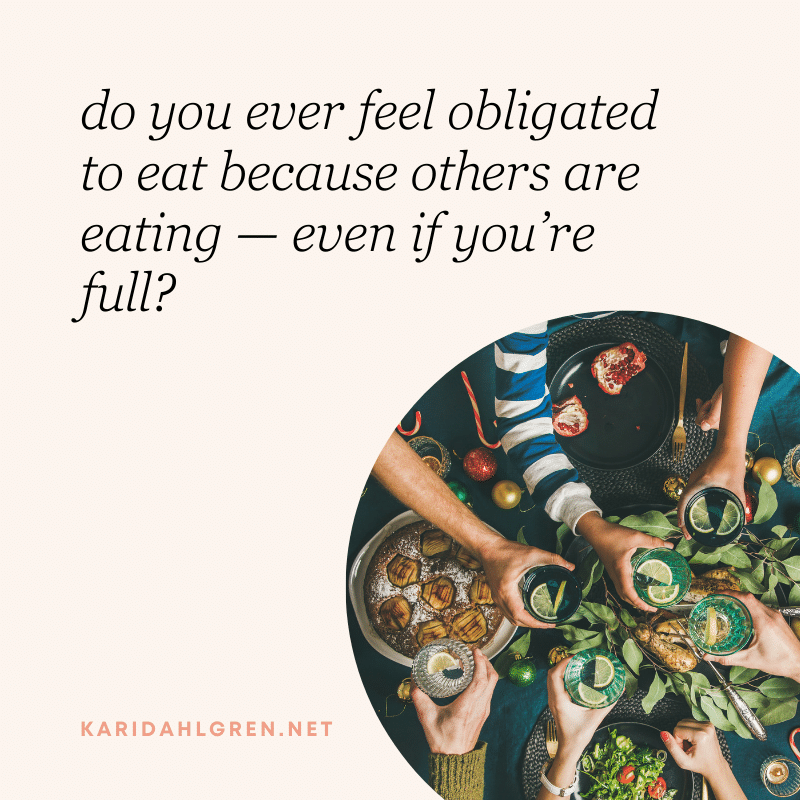 do you ever feel obligated to eat because others are eating — even if you're full?

KARIDAHLGREN.NET