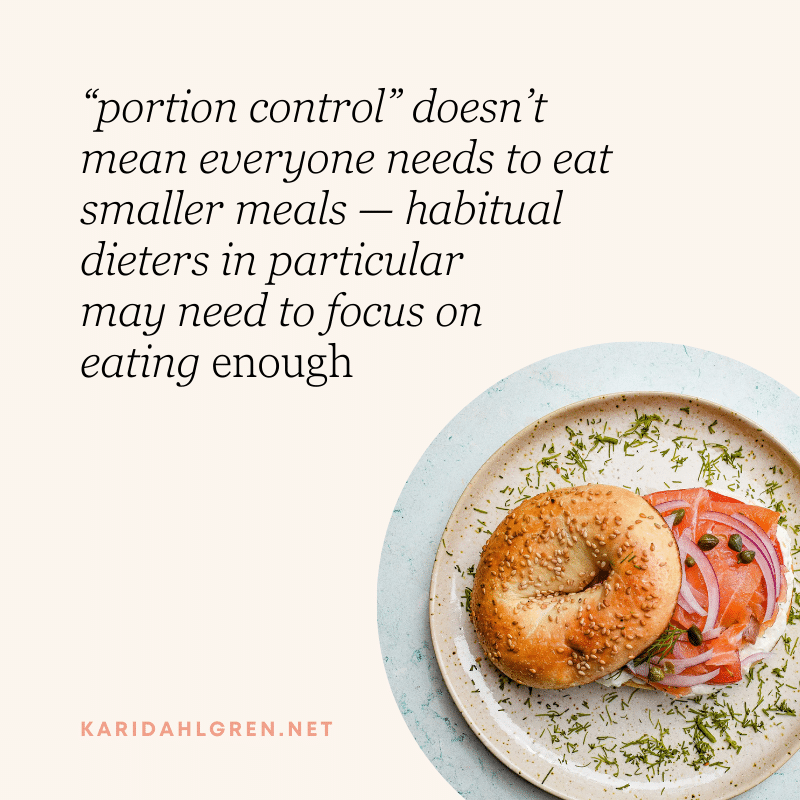 “portion control” doesn’t mean everyone needs to eat smaller meals — habitual dieters in particular may need to focus on eating enough

KARIDAHLGREN.NET