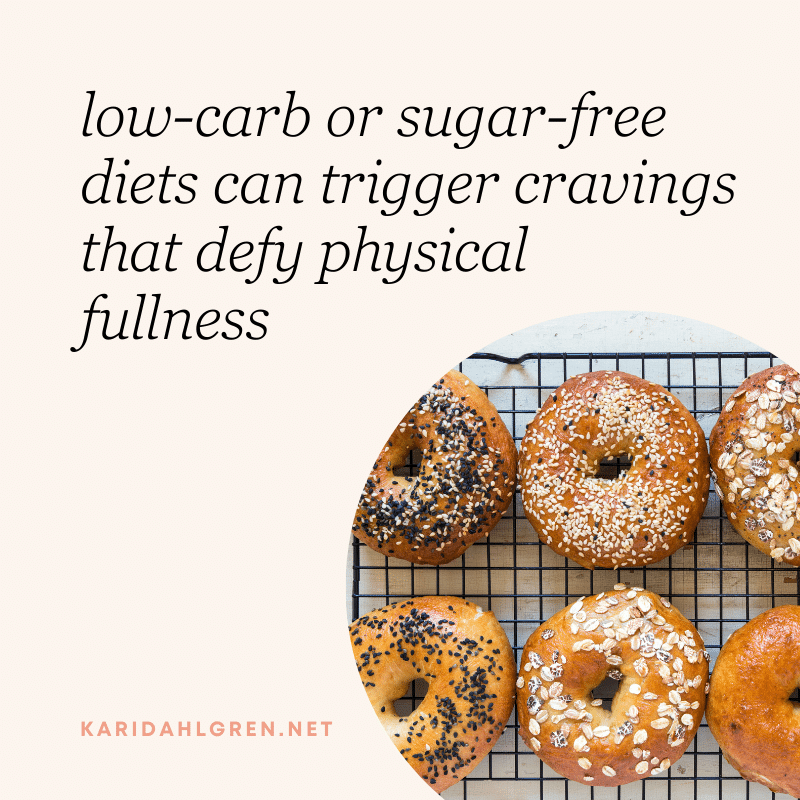 low-carb or sugar-free diets can trigger cravings that defy physical fullness

KARIDAHLGREN.NET