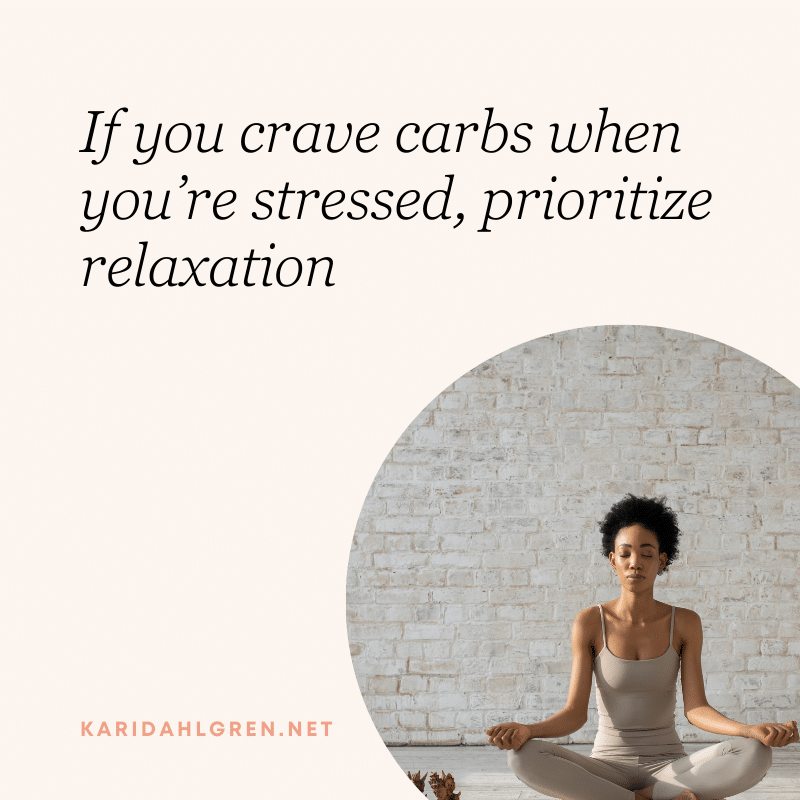 If you crave carbs when you’re stressed, prioritize relaxation

KARIDAHLGREN.NET