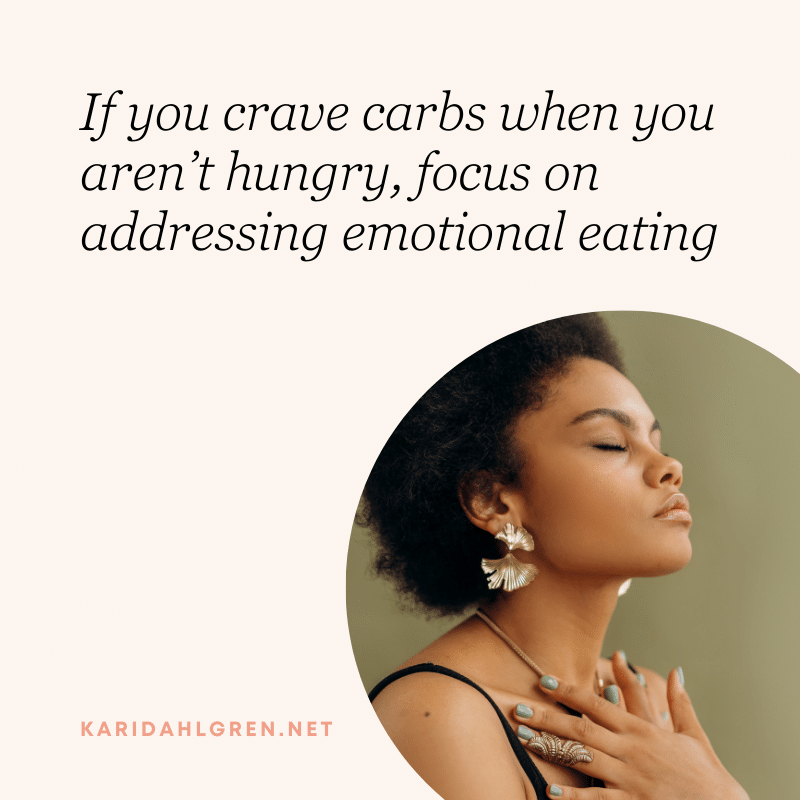 If you crave carbs when you aren’t hungry, focus on addressing emotional eating

KARIDAHLGREN.NET