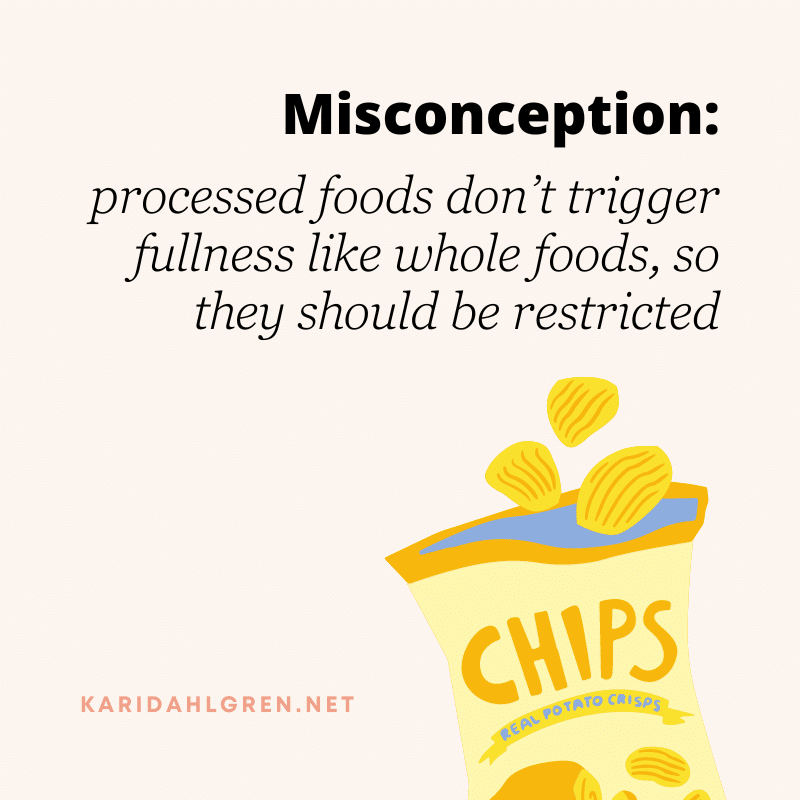 Misconception:

processed foods don't trigger fullness like whole foods, so they should be restricted

CHIPS

REAL POTATO CRISPS

KARIDAHLGREN.NET