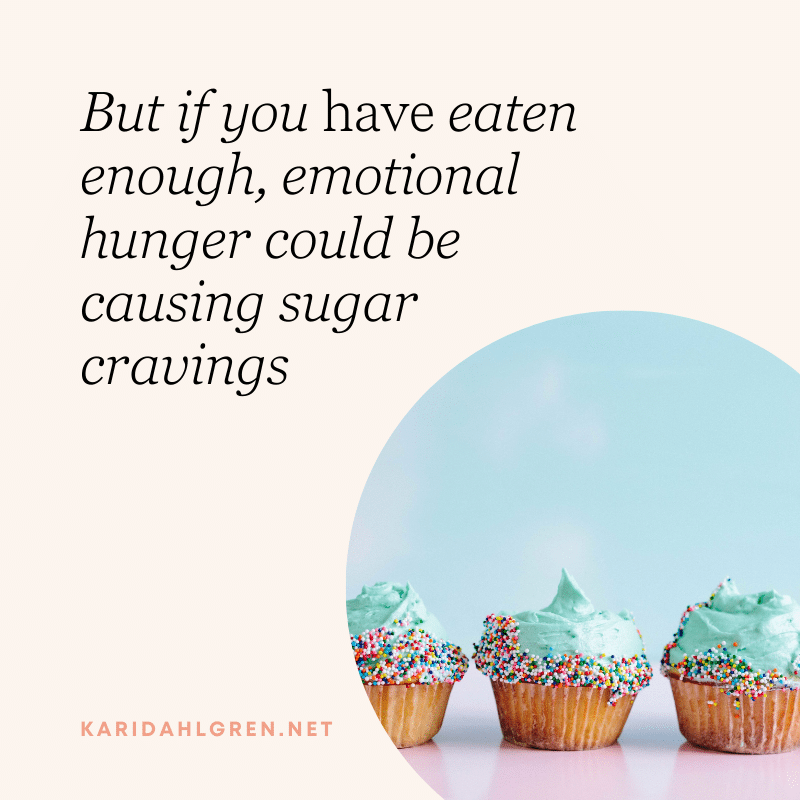 But if you have eaten enough, emotional hunger could be causing sugar cravings

KARIDAHLGREN.NET