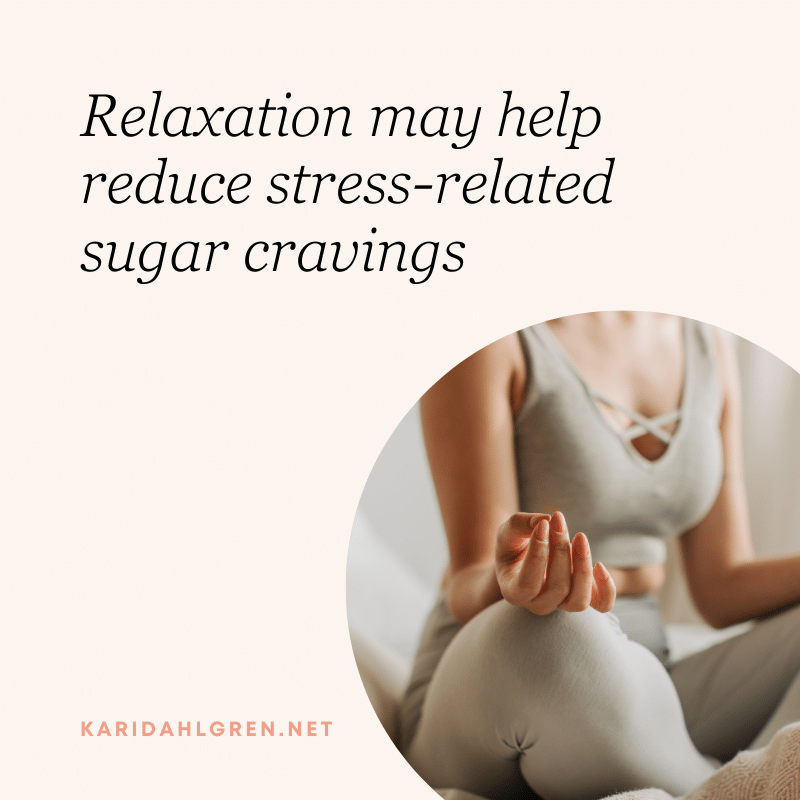 Relaxation may help reduce stress-related sugar cravings

KARIDAHLGREN.NET