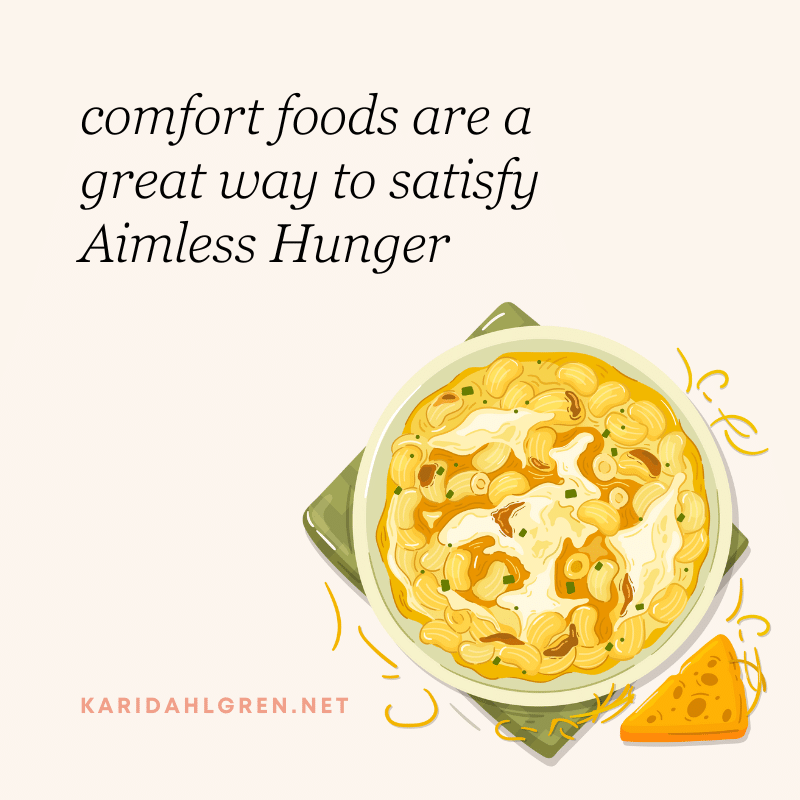 comfort foods are a great way to satisfy Aimless Hunger

KARIDAHLGREN.NET