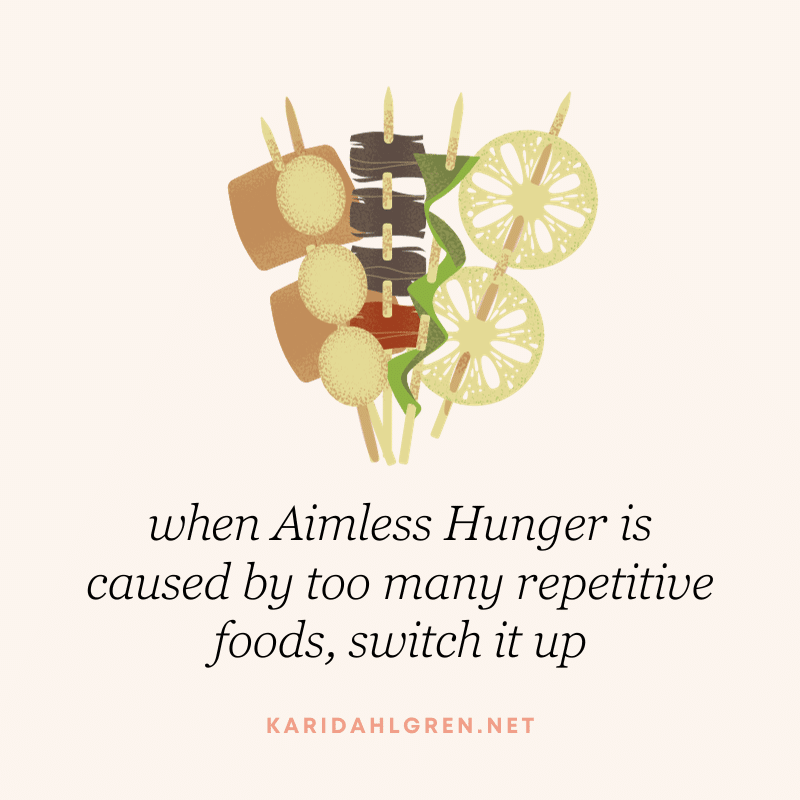 when Aimless Hunger is caused by too many repetitive foods, switch it up

KARIDAHLGREN.NET