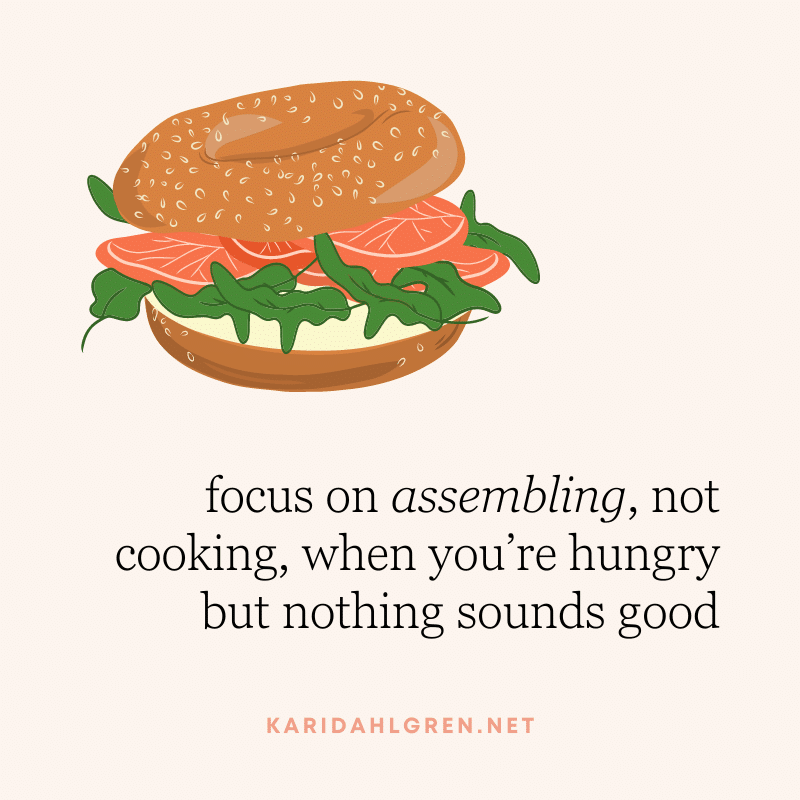 focus on assembling, not cooking, when you’re hungry but nothing sounds good

KARIDAHLGREN.NET