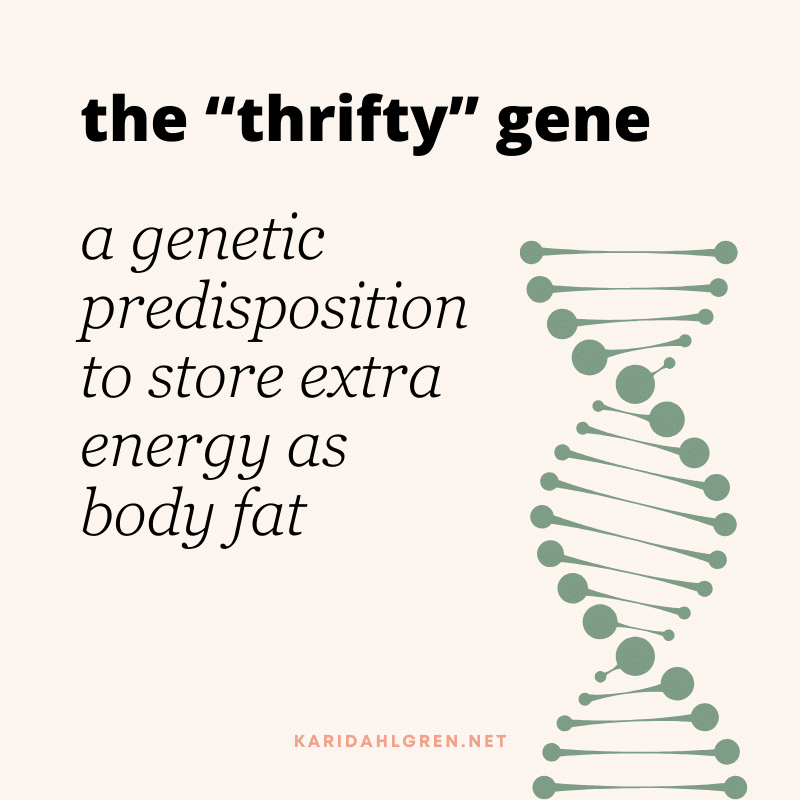 the “thrifty” gene

a genetic predisposition to store extra energy as body fat

KARIDAHLGREN.NET