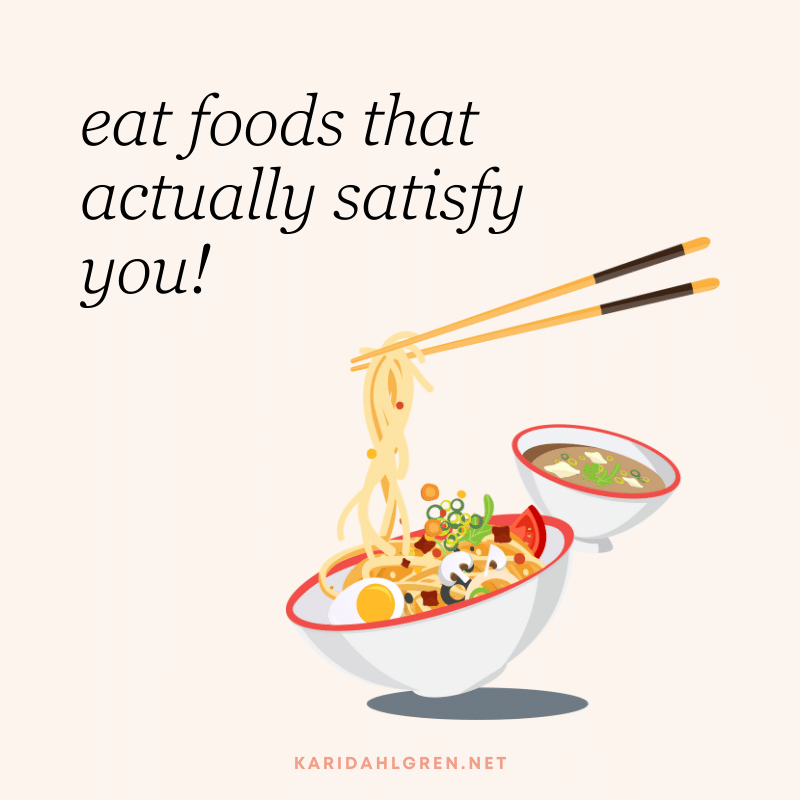 eat foods that actually satisfy you!

KARIDAHLGREN.NET