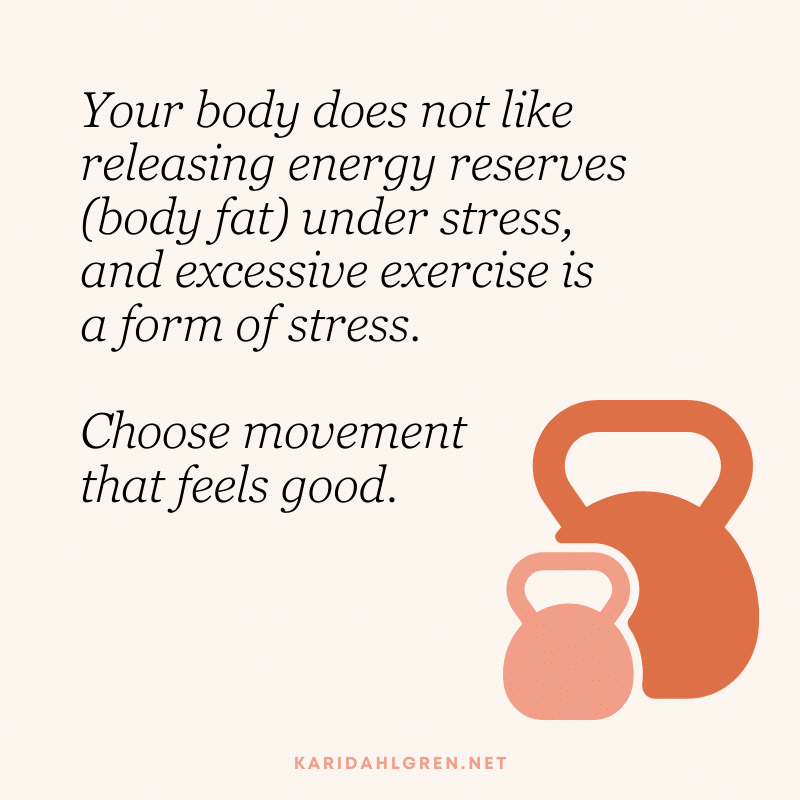 Your body does not like releasing energy reserves (body fat) under stress, and excessive exercise is a form of stress.

Choose movement that feels good.

KARIDAHLGREN.NET