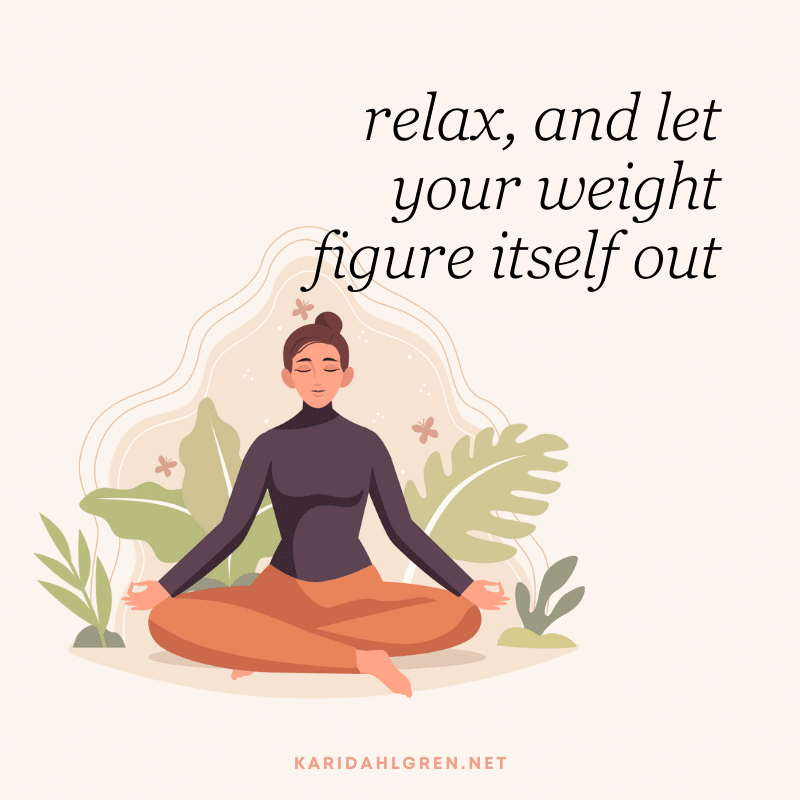 relax, and let your weight figure itself out

KARIDAHLGREN.NET