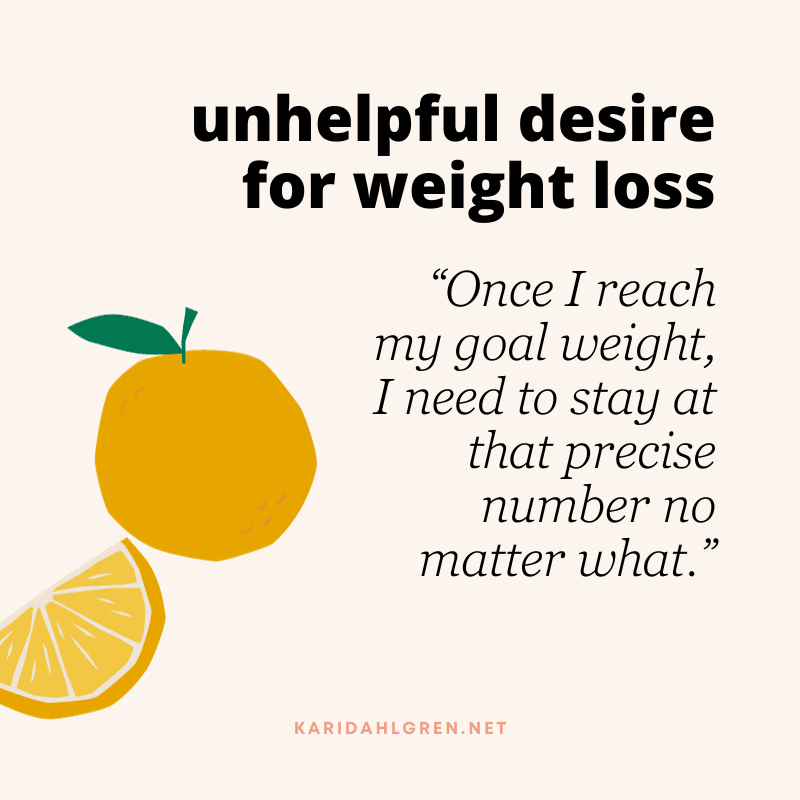 unhelpful desire for weight loss

“Once I reach my goal weight, I need to stay at that precise number no matter what.”

KARIDAHLGREN.NET