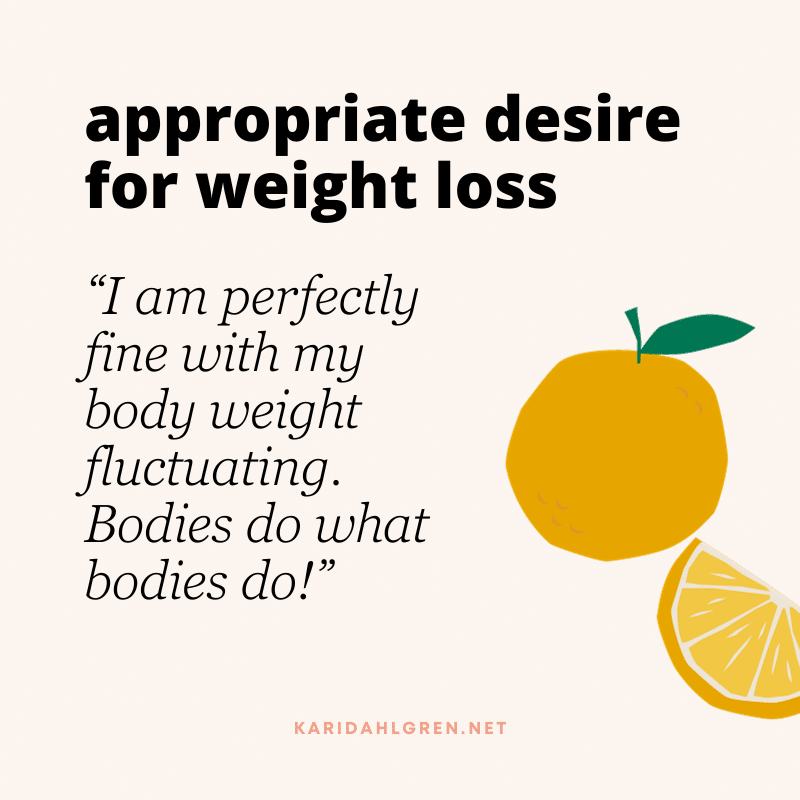 appropriate desire for weight loss

“I am perfectly fine with my body weight fluctuating. Bodies do what bodies do!”

KARIDAHLGREN.NET