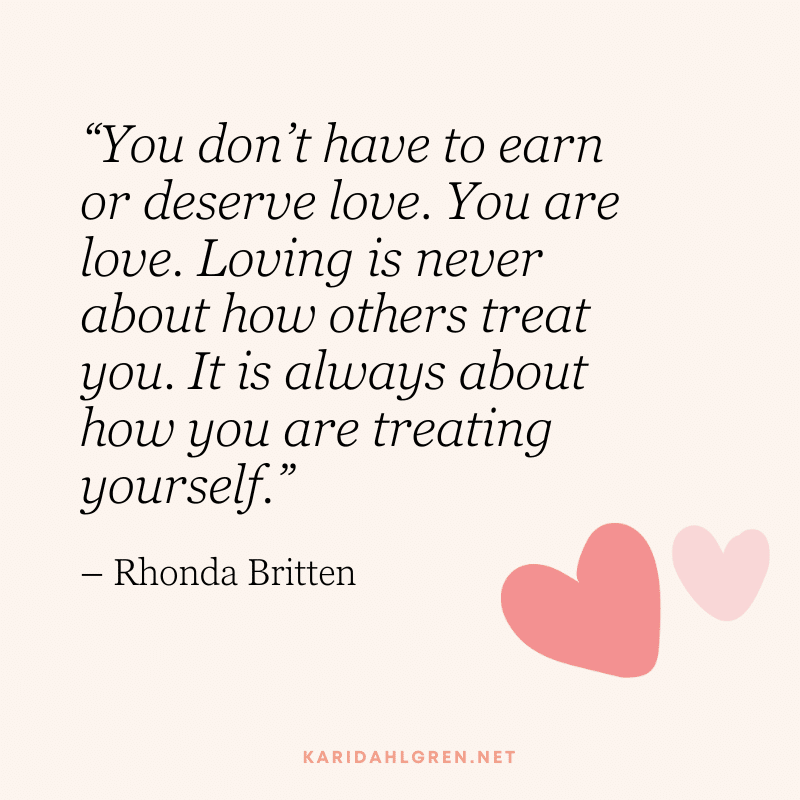 “You don’t have to earn or deserve love. You are love. Loving is never about how others treat you. It is always about how you are treating yourself.”

– Rhonda Britten

KARIDAHLGREN.NET