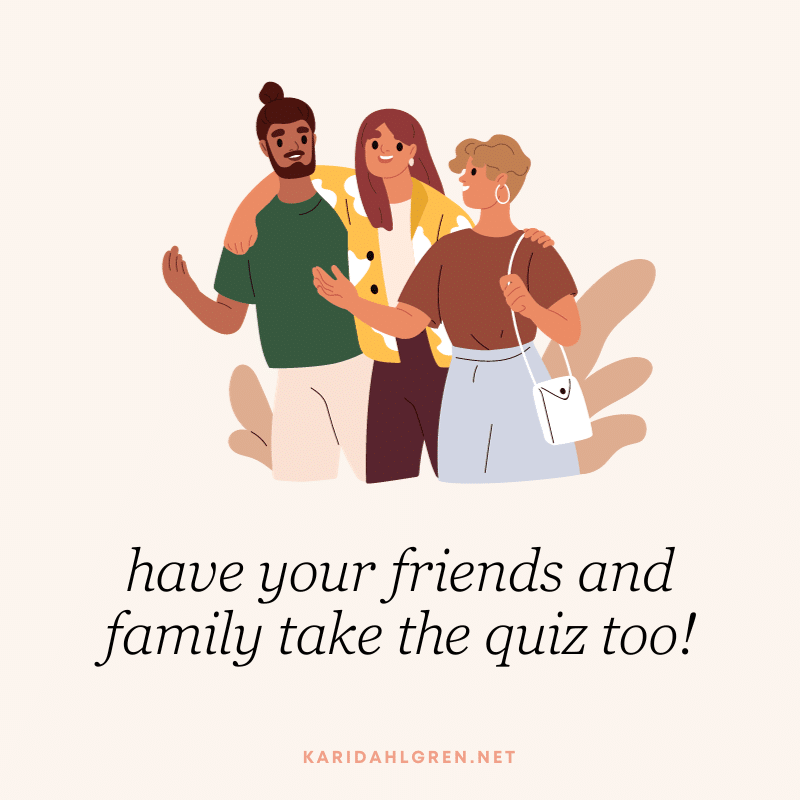 have your friends and family take the quiz too!

KARIDAHLGREN.NET